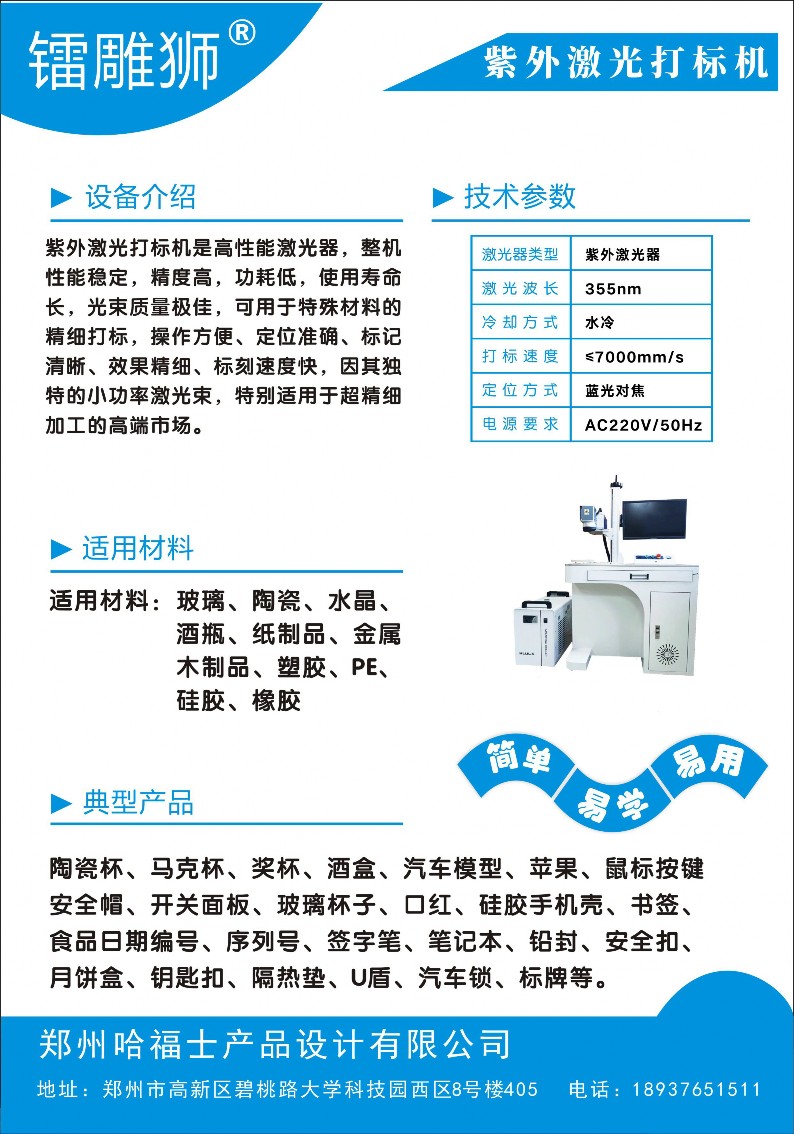 镭雕狮®

紫外激光打标机

▶ 设备介绍

紫外激光打标机是高性能激光器，整机性能稳定，精度高，功耗低，使用寿命长，光束质量极佳，可用于特殊材料的精细打标，操作方便、定位准确、标记清晰、效果精细、标刻速度快，因其独特的小功率激光束，特别适用于超精细加工的高端市场。

▶ 技术参数

| 激光器类型 | 紫外激光器 |
|---|---|
| 激光波长 | 355nm |
| 冷却方式 | 水冷 |
| 打标速度 | ≤7000mm/s |
| 定位方式 | 蓝光对焦 |
| 电源要求 | AC220V/50Hz |

▶ 适用材料

适用材料：玻璃、陶瓷、水晶、酒瓶、纸制品、金属木制品、塑胶、PE、硅胶、橡胶

简单 易学 易用

▶ 典型产品

陶瓷杯、马克杯、奖杯、酒盒、汽车模型、苹果、鼠标按键安全帽、开关面板、玻璃杯子、口红、硅胶手机壳、书签、食品日期编号、序列号、签字笔、笔记本、铅封、安全扣、月饼盒、钥匙扣、隔热垫、U盾、汽车锁、标牌等。

郑州哈福士产品设计有限公司

地址：郑州市高新区碧桃路大学科技园西区8号楼405　电话：18937651511